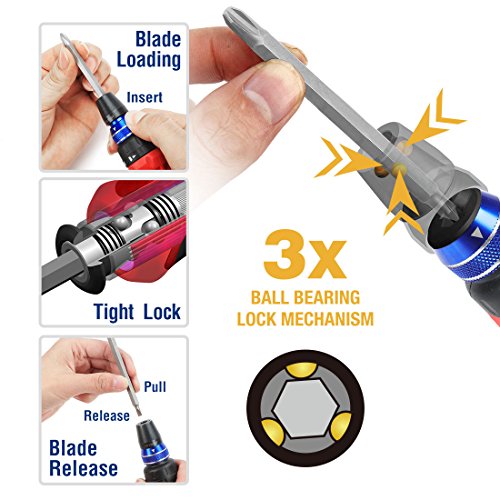 Blade Loading

Insert

Tight Lock

Pull

Release

Blade Release

3x

BALL BEARING LOCK MECHANISM