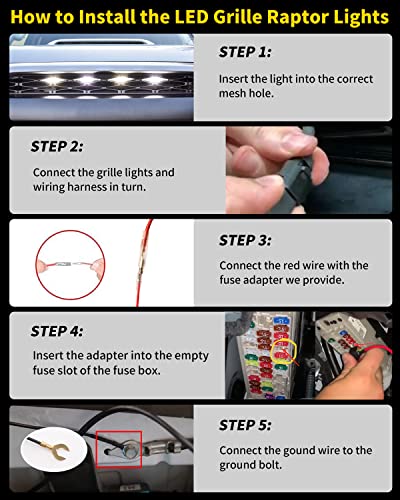 How to Install the LED Grille Raptor Lights

STEP 1:

Insert the light into the correct mesh hole.

STEP 2:

Connect the grille lights and wiring harness in turn.

STEP 3:

Connect the red wire with the fuse adapter we provide.

STEP 4:

Insert the adapter into the empty fuse slot of the fuse box.

STEP 5:

Connect the gound wire to the ground bolt.