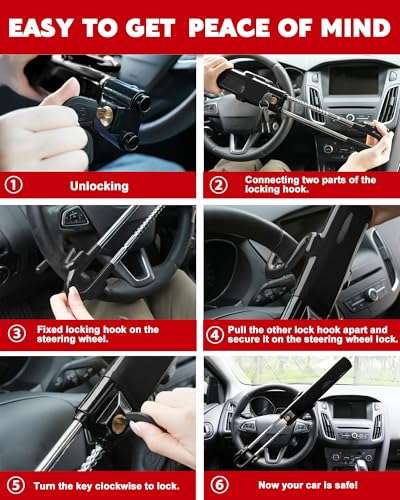 EASY TO GET PEACE OF MIND

① Unlocking

② Connecting two parts of the locking hook.

③ Fixed locking hook on the steering wheel.

④ Pull the other lock hook apart and secure it on the steering wheel lock.

⑤ Turn the key clockwise to lock.

⑥ Now your car is safe!