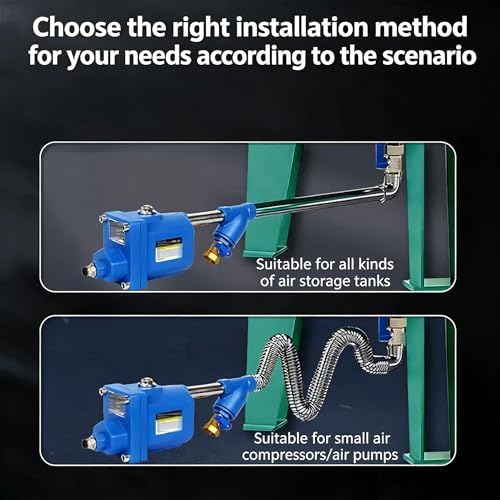 Choose the right installation method for your needs according to the scenario

Suitable for all kinds of air storage tanks

Suitable for small air compressors/air pumps