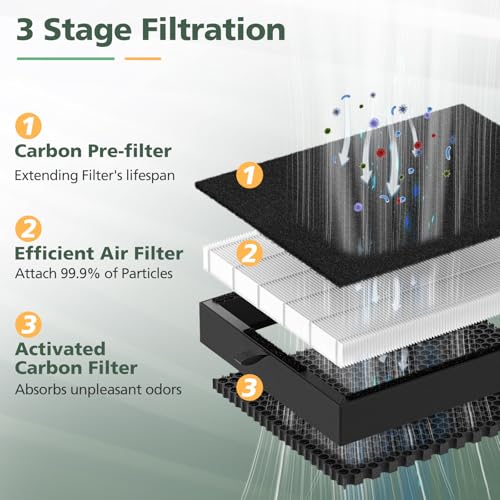 3 Stage Filtration

1
Carbon Pre-filter
Extending Filter's lifespan

2
Efficient Air Filter
Attach 99.9% of Particles

3
Activated Carbon Filter
Absorbs unpleasant odors

1

2

3