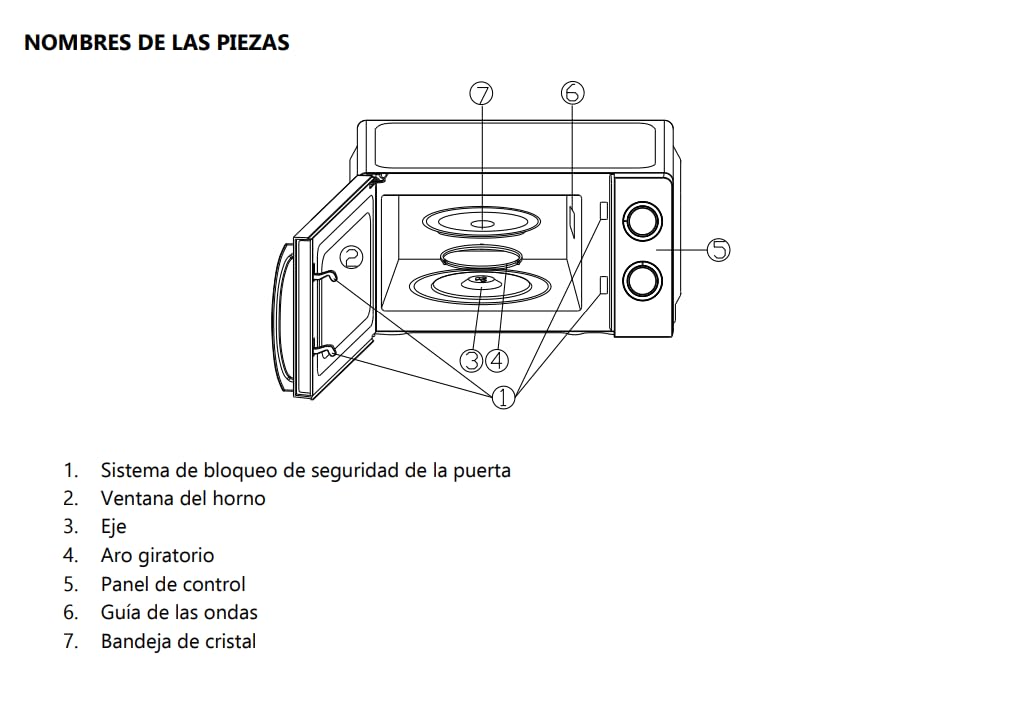 NOMBRES DE LAS PIEZAS

⑦ ⑥ ② ⑤ ③ ④ ①

1. Sistema de bloqueo de seguridad de la puerta
2. Ventana del horno
3. Eje
4. Aro giratorio
5. Panel de control
6. Guía de las ondas
7. Bandeja de cristal