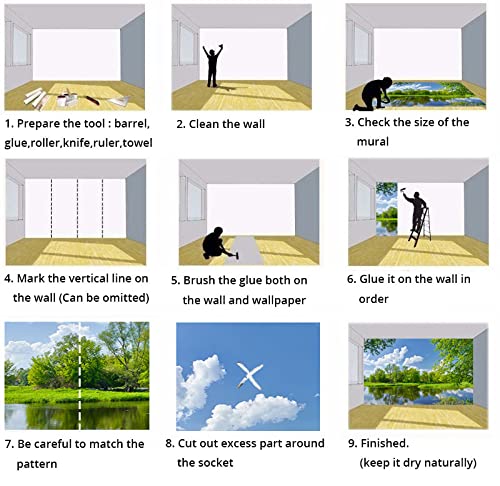 1. Prepare the tool : barrel, glue,roller,knife,ruler,towel

2. Clean the wall

3. Check the size of the mural

4. Mark the vertical line on the wall (Can be omitted)

5. Brush the glue both on the wall and wallpaper

6. Glue it on the wall in order

7. Be careful to match the pattern

8. Cut out excess part around the socket

9. Finished. (keep it dry naturally)