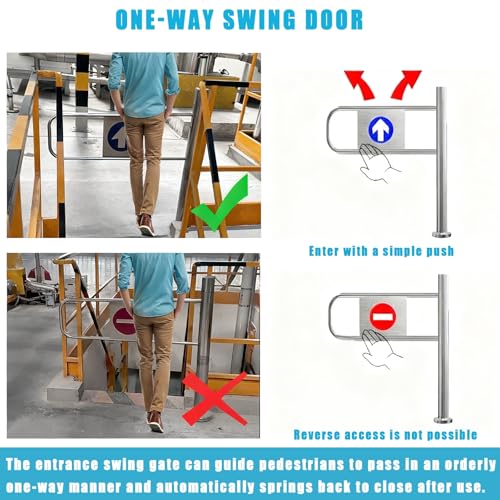 ONE-WAY SWING DOOR

Enter with a simple push

Reverse access is not possible

The entrance swing gate can guide pedestrians to pass in an orderly one-way manner and automatically springs back to close after use.