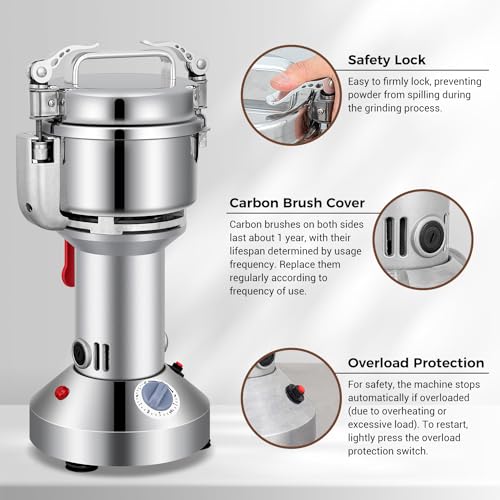 Safety Lock

Easy to firmly lock, preventing powder from spilling during the grinding process.

Carbon Brush Cover

Carbon brushes on both sides last about 1 year, with their lifespan determined by usage frequency. Replace them regularly according to frequency of use.

Overload Protection

For safety, the machine stops automatically if overloaded (due to overheating or excessive load). To restart, lightly press the overload protection switch.