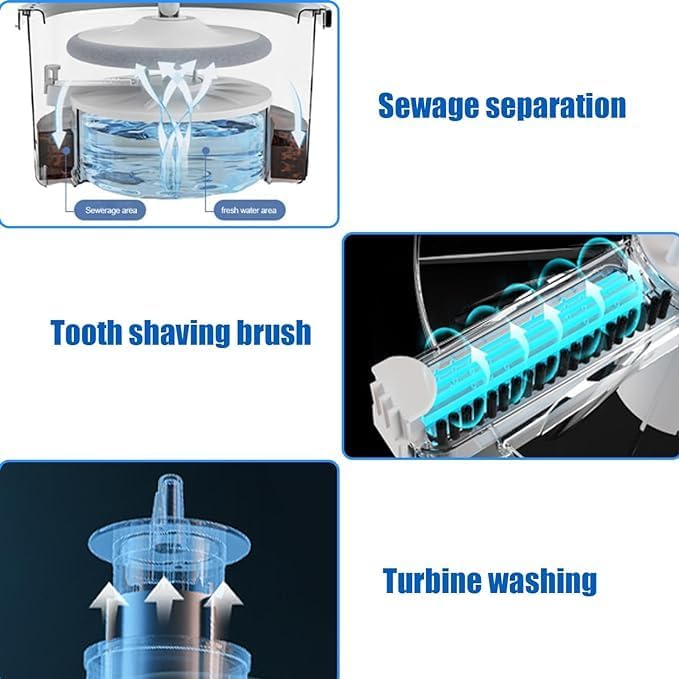 Sewerage area

fresh water area

Sewage separation

Tooth shaving brush

Turbine washing