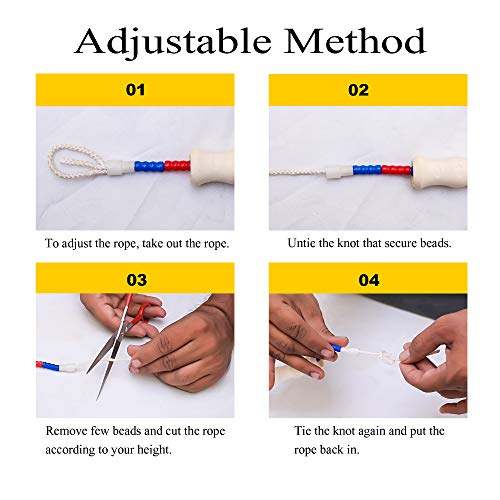 Adjustable Method

01

To adjust the rope, take out the rope.

02

Untie the knot that secure beads.

03

Remove few beads and cut the rope according to your height.

04

Tie the knot again and put the rope back in.