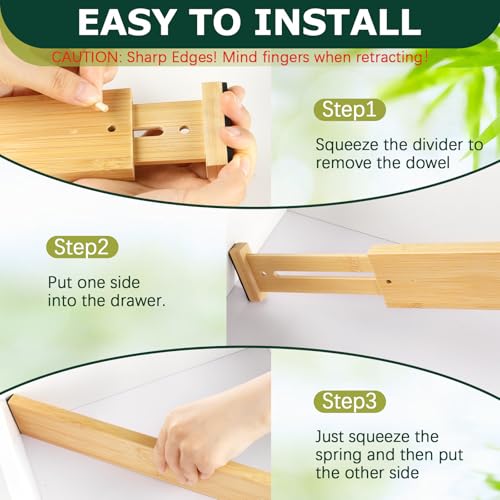 EASY TO INSTALL

CAUTION: Sharp Edges! Mind fingers when retracting!

Step1

Squeeze the divider to remove the dowel

Step2

Put one side into the drawer.

Step3

Just squeeze the spring and then put the other side