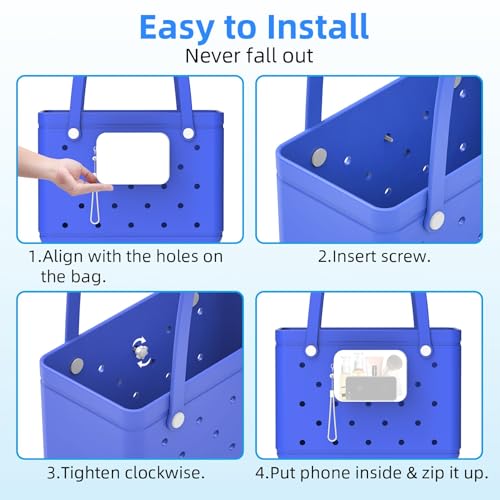 Easy to Install
Never fall out

1.Align with the holes on the bag.

2.Insert screw.

3.Tighten clockwise.

4.Put phone inside & zip it up.