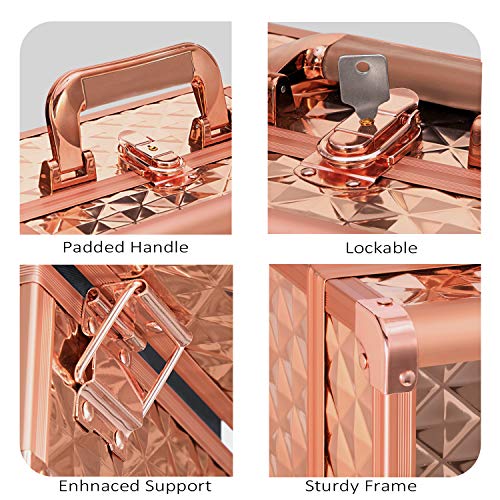 Padded Handle

Lockable

Enhnaced Support

Sturdy Frame