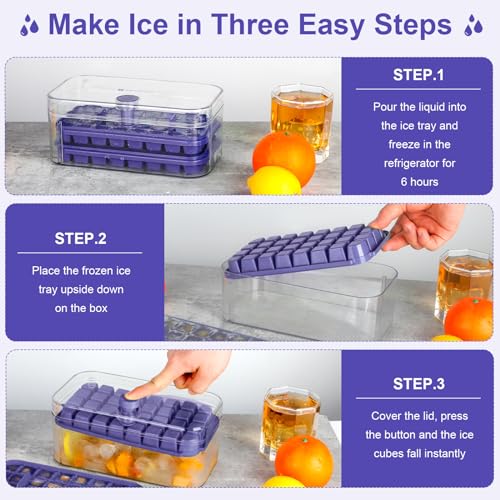 Make Ice in Three Easy Steps

STEP.1

Pour the liquid into the ice tray and freeze in the refrigerator for 6 hours

STEP.2

Place the frozen ice tray upside down on the box

STEP.3

Cover the lid, press the button and the ice cubes fall instantly