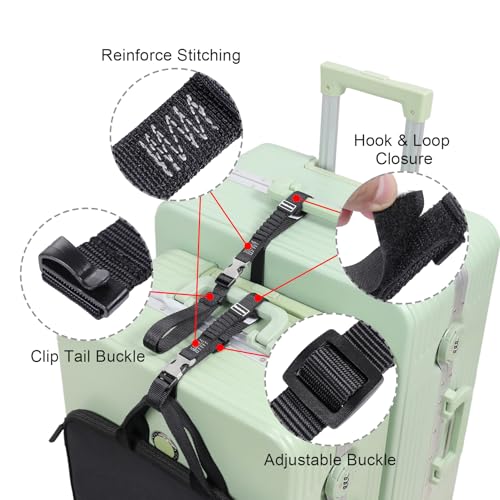 Reinforce Stitching

Hook & Loop Closure

Clip Tail Buckle

Adjustable Buckle