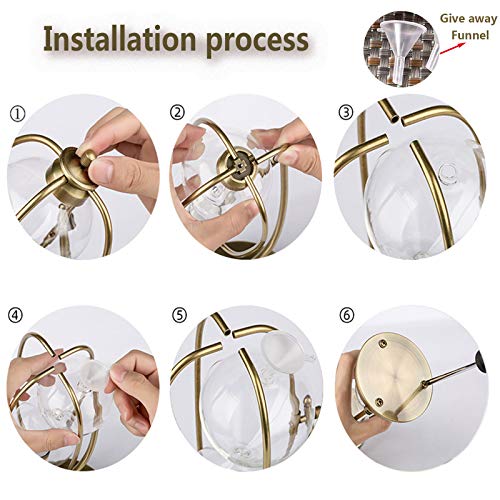 Installation process

Give away Funnel

①

②

③

④

⑤

⑥