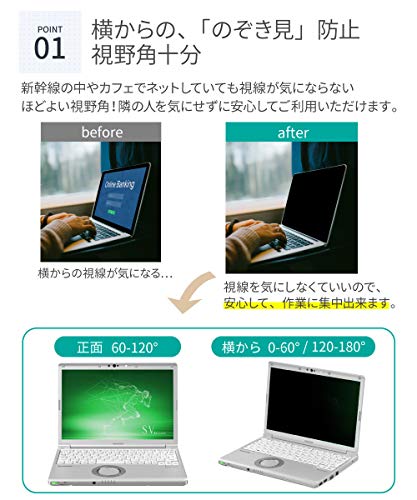 POINT
01

横からの、「のぞき見」防止
視野角十分

新幹線の中やカフェでネットしていても視線が気にならない
ほどよい視野角！隣の人を気にせずに安心してご利用いただけます。

before

Online Banking

横からの視線が気になる…

after

視線を気にしなくていいので、
安心して、作業に集中出来ます。

正面 60-120°

SV

横から 0-60° / 120-180°