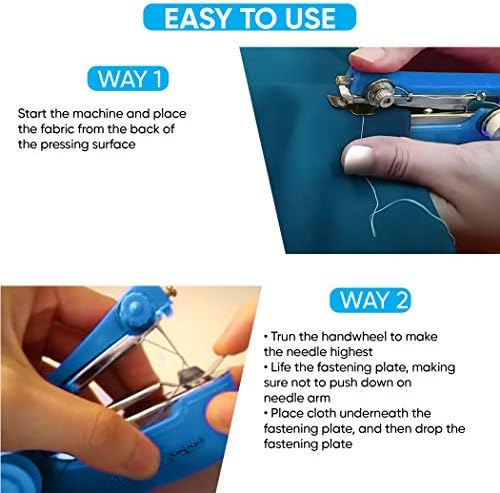 EASY TO USE

WAY 1

Start the machine and place the fabric from the back of the pressing surface

WAY 2

• Trun the handwheel to make the needle highest
• Life the fastening plate, making sure not to push down on needle arm
• Place cloth underneath the fastening plate, and then drop the fastening plate