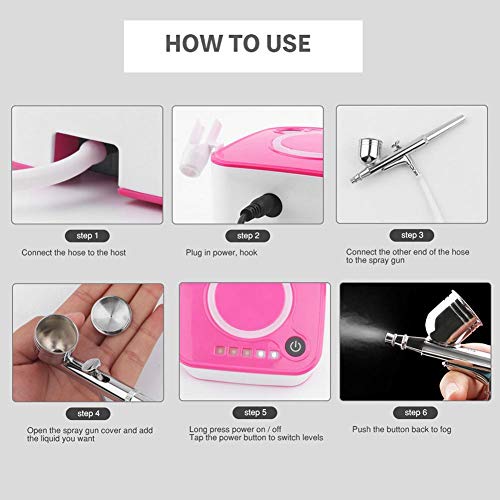 HOW TO USE

step 1

Connect the hose to the host

step 2

Plug in power, hook

step 3

Connect the other end of the hose to the spray gun

step 4

Open the spray gun cover and add the liquid you want

step 5

Long press power on / off
Tap the power button to switch levels

step 6

Push the button back to fog