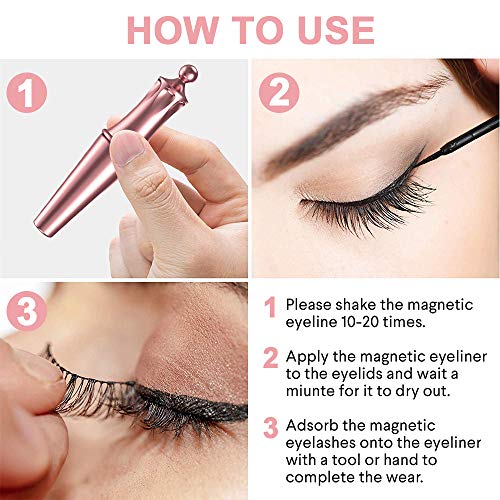 HOW TO USE

1

2

3

1 Please shake the magnetic eyeline 10-20 times.

2 Apply the magnetic eyeliner to the eyelids and wait a miunte for it to dry out.

3 Adsorb the magnetic eyelashes onto the eyeliner with a tool or hand to complete the wear.