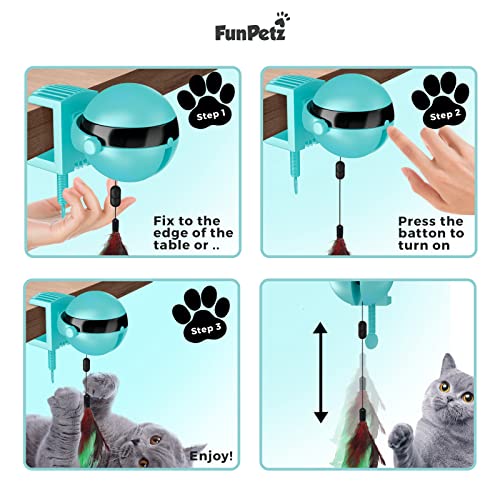 FunPetz

Step 1

Fix to the edge of the table or ..

Step 2

Press the batton to turn on

Step 3

Enjoy!