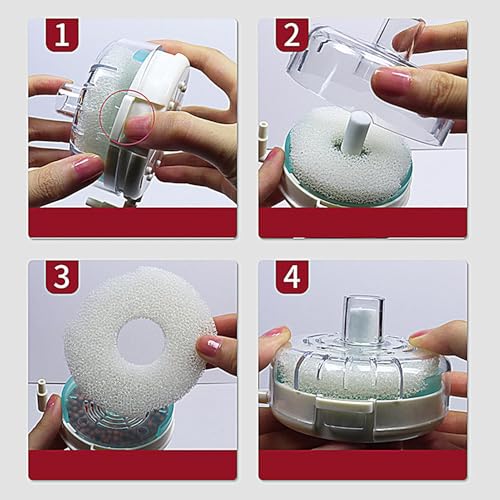 1

2

3

4