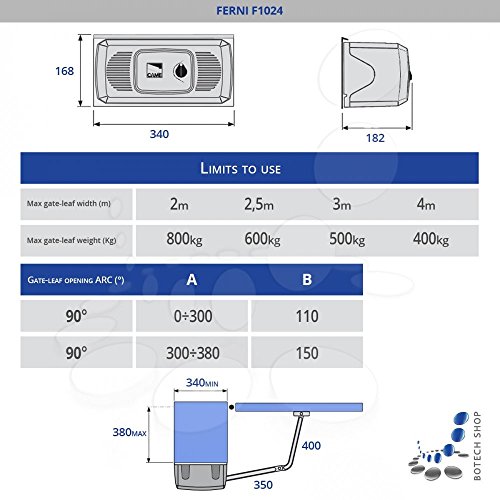 FERNI F1024

168

CAME

340

182

LIMITS TO USE

| Max gate-leaf width (m) | 2m | 2,5m | 3m | 4m |
|---|---|---|---|---|
| Max gate-leaf weight (Kg) | 800kg | 600kg | 500kg | 400kg |

| GATE-LEAF OPENING ARC (°) | A | B |
|---|---|---|
| 90° | 0÷300 | 110 |
| 90° | 300÷380 | 150 |

340MIN

380MAX

400

350

BOTECH SHOP