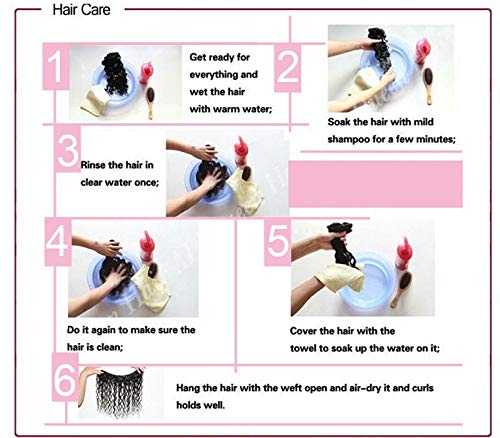 Hair Care

1
Get ready for everything and wet the hair with warm water;

2
Soak the hair with mild shampoo for a few minutes;

3
Rinse the hair in clear water once;

4
Do it again to make sure the hair is clean;

5
Cover the hair with the towel to soak up the water on it;

6
Hang the hair with the weft open and air-dry it and curls holds well.