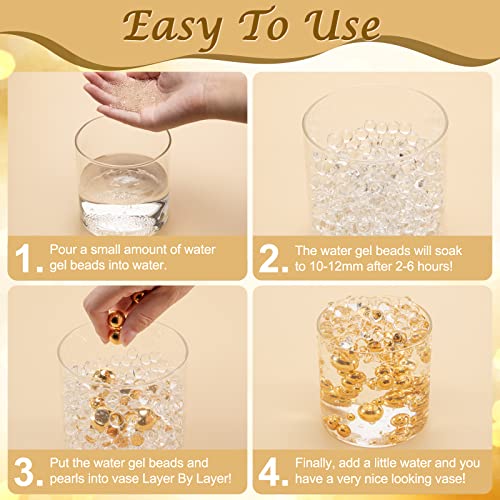 Easy To Use

1. Pour a small amount of water gel beads into water.

2. The water gel beads will soak to 10-12mm after 2-6 hours!

3. Put the water gel beads and pearls into vase Layer By Layer!

4. Finally, add a little water and you have a very nice looking vase!