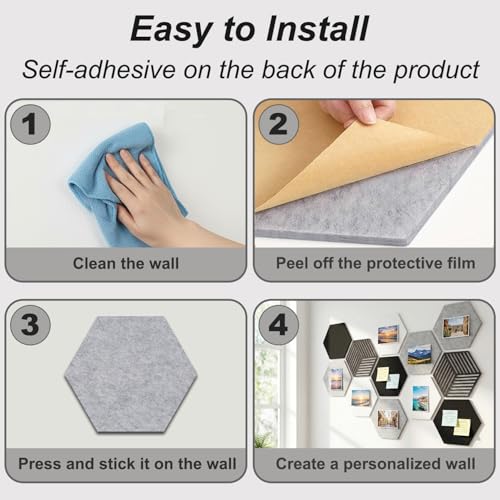 Easy to Install

Self-adhesive on the back of the product

1

Clean the wall

2

Peel off the protective film

3

Press and stick it on the wall

4

Create a personalized wall