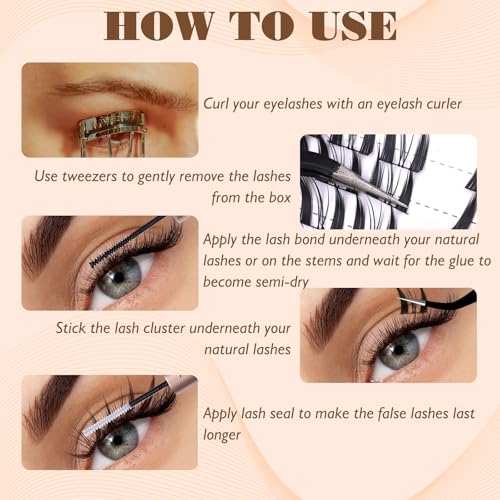 HOW TO USE

Curl your eyelashes with an eyelash curler

Use tweezers to gently remove the lashes from the box

Apply the lash bond underneath your natural lashes or on the stems and wait for the glue to become semi-dry

Stick the lash cluster underneath your natural lashes

Apply lash seal to make the false lashes last longer