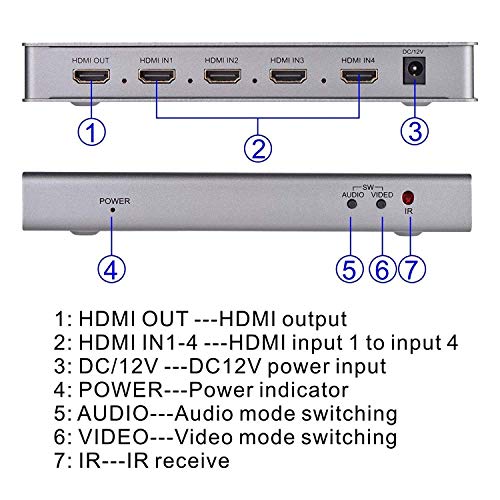 HDMI OUT HDMI IN1 HDMI IN2 HDMI IN3 HDMI IN4 DC/12V

1 2 3

POWER

SW
AUDIO VIDEO
IR

4 5 6 7

1: HDMI OUT ---HDMI output
2: HDMI IN1-4 ---HDMI input 1 to input 4
3: DC/12V ---DC12V power input
4: POWER---Power indicator
5: AUDIO---Audio mode switching
6: VIDEO---Video mode switching
7: IR---IR receive