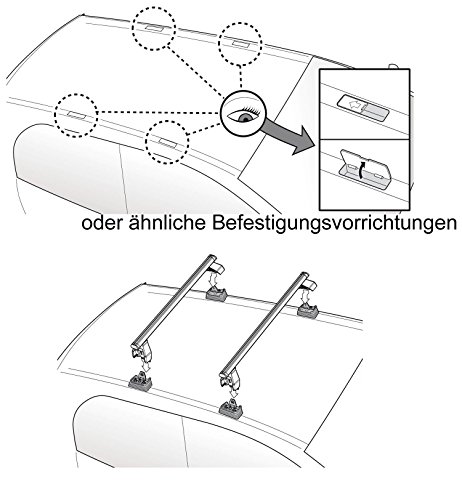 oder ähnliche Befestigungsvorrichtungen