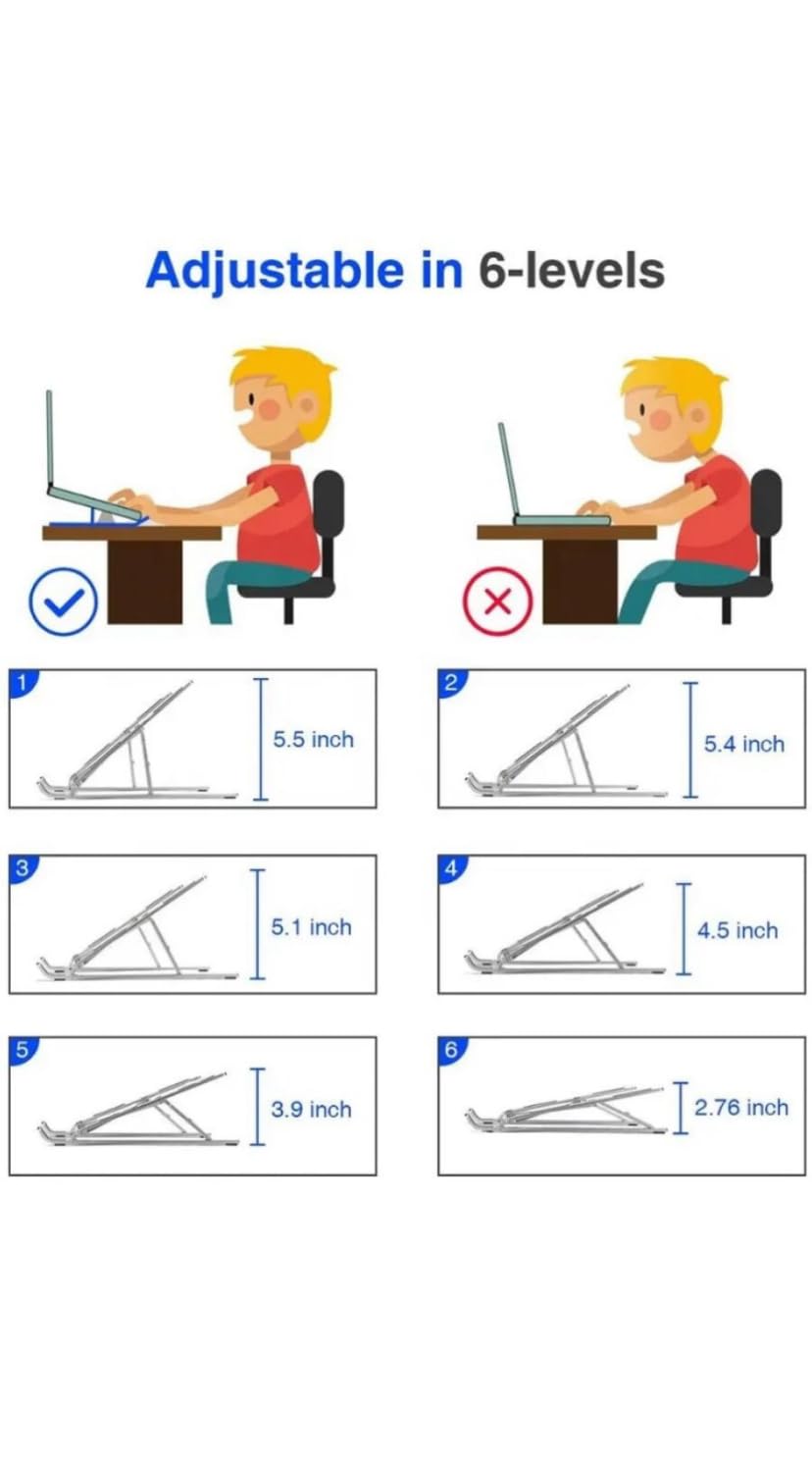 Adjustable in 6-levels

1
5.5 inch

2
5.4 inch

3
5.1 inch

4
4.5 inch

5
3.9 inch

6
2.76 inch