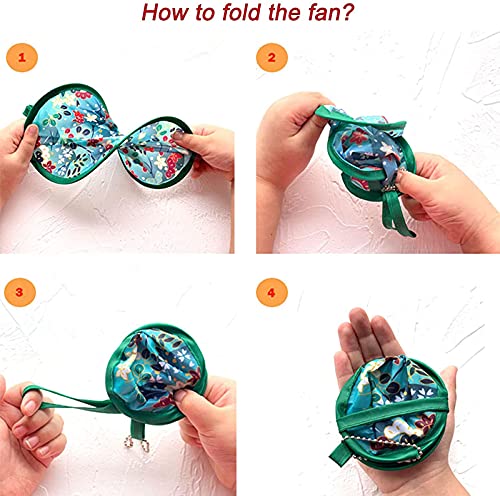 How to fold the fan?

1

2

3

4