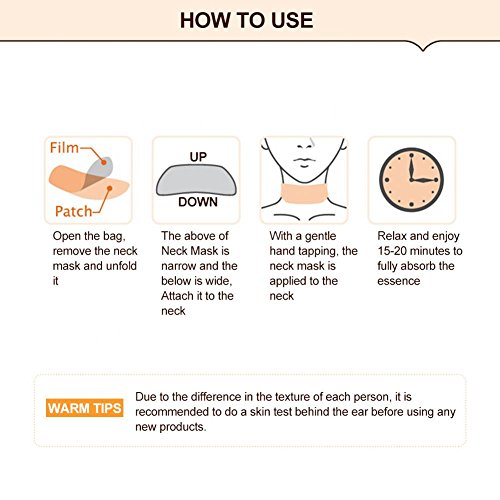 HOW TO USE

Film

Patch

Open the bag, remove the neck mask and unfold it

UP

DOWN

The above of Neck Mask is narrow and the below is wide, Attach it to the neck

With a gentle hand tapping, the neck mask is applied to the neck

Relax and enjoy 15-20 minutes to fully absorb the essence

WARM TIPS

Due to the difference in the texture of each person, it is recommended to do a skin test behind the ear before using any new products.