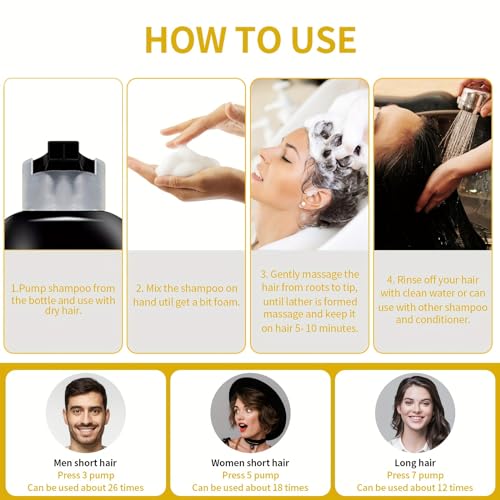 HOW TO USE

1.Pump shampoo from the bottle and use with dry hair.

2. Mix the shampoo on hand util get a bit foam.

3. Gently massage the hair from roots to tip, until lather is formed massage and keep it on hair 5- 10 minutes.

4. Rinse off your hair with clean water or can use with other shampoo and conditioner.

Men short hair
Press 3 pump
Can be used about 26 times

Women short hair
Press 5 pump
Can be used about 18 times

Long hair
Press 7 pump
Can be used about 12 times