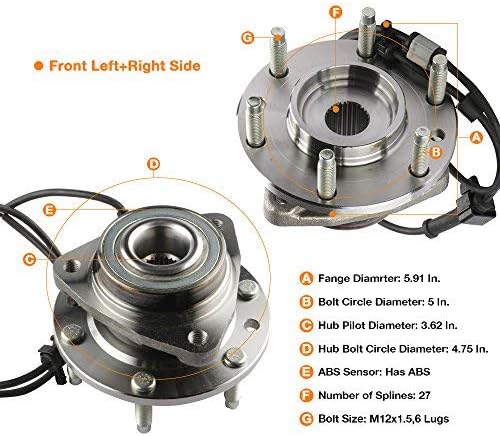 Front Left+Right Side

F

G

A

B

D

E

C

A Fange Diamrter: 5.91 In.

B Bolt Circle Diameter: 5 In.

C Hub Pilot Diameter: 3.62 In.

D Hub Bolt Circle Diameter: 4.75 In.

E ABS Sensor: Has ABS

F Number of Splines: 27

G Bolt Size: M12x1.5,6 Lugs