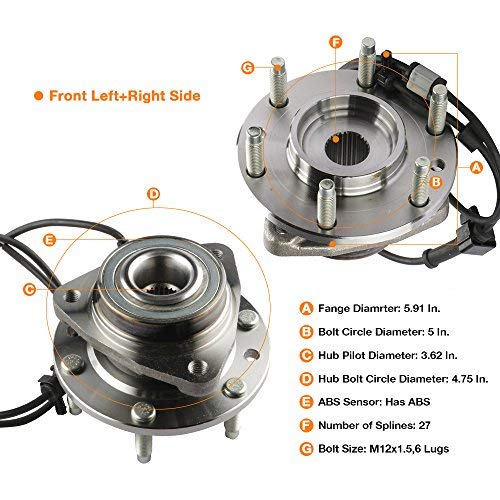 Front Left+Right Side

G
F
A
B
D
E
C

A Fange Diamrter: 5.91 In.
B Bolt Circle Diameter: 5 In.
C Hub Pilot Diameter: 3.62 In.
D Hub Bolt Circle Diameter: 4.75 In.
E ABS Sensor: Has ABS
F Number of Splines: 27
G Bolt Size: M12x1.5,6 Lugs