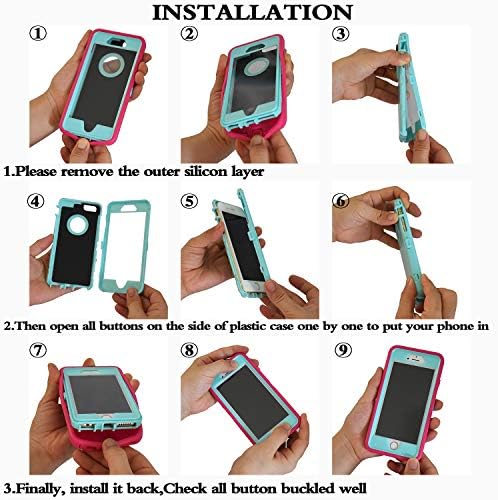 INSTALLATION

①

②

③

1.Please remove the outer silicon layer

④

⑤

⑥

2.Then open all buttons on the side of plastic case one by one to put your phone in

⑦

⑧

⑨

3.Finally, install it back,Check all button buckled well