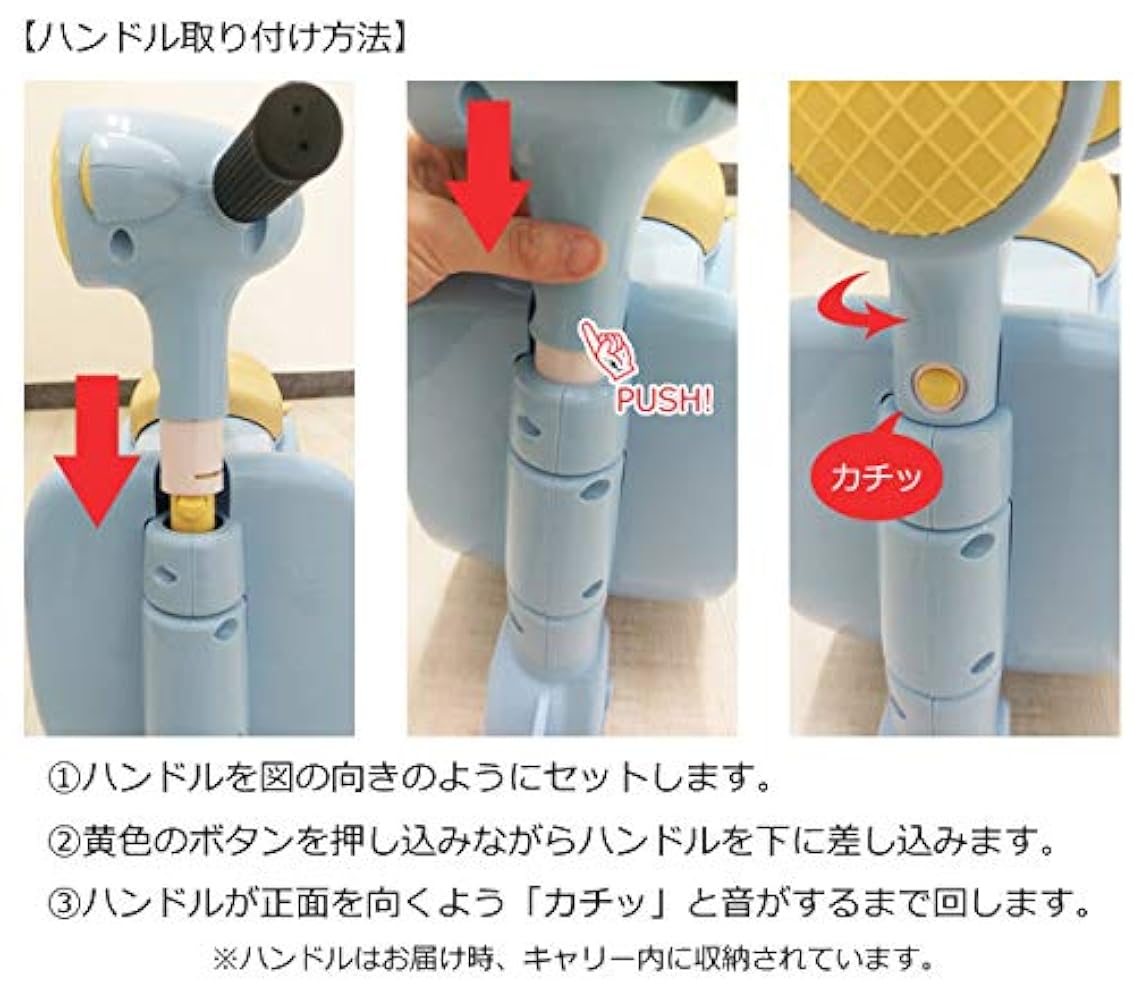 【ハンドル取り付け方法】

PUSH!

カチッ

①ハンドルを図の向きのようにセットします。

②黄色のボタンを押し込みながらハンドルを下に差し込みます。

③ハンドルが正面を向くよう「カチッ」と音がするまで回します。

※ハンドルはお届け時、キャリー内に収納されています。