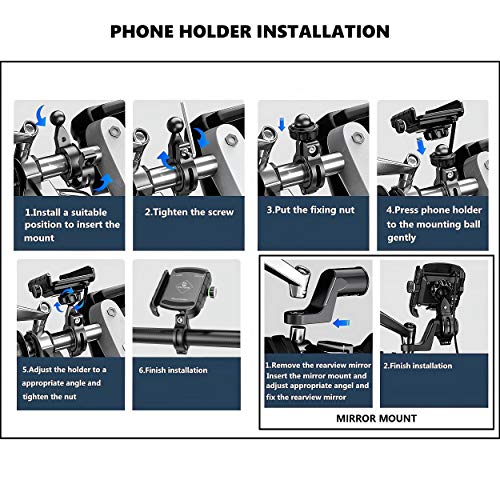 PHONE HOLDER INSTALLATION

1.Install a suitable position to insert the mount

2.Tighten the screw

3.Put the fixing nut

4.Press phone holder to the mounting ball gently

5.Adjust the holder to a appropriate angle and tighten the nut

6.Finish installation

1.Remove the rearview mirror Insert the mirror mount and adjust appropriate angel and fix the rearview mirror

2.Finish installation

MIRROR MOUNT