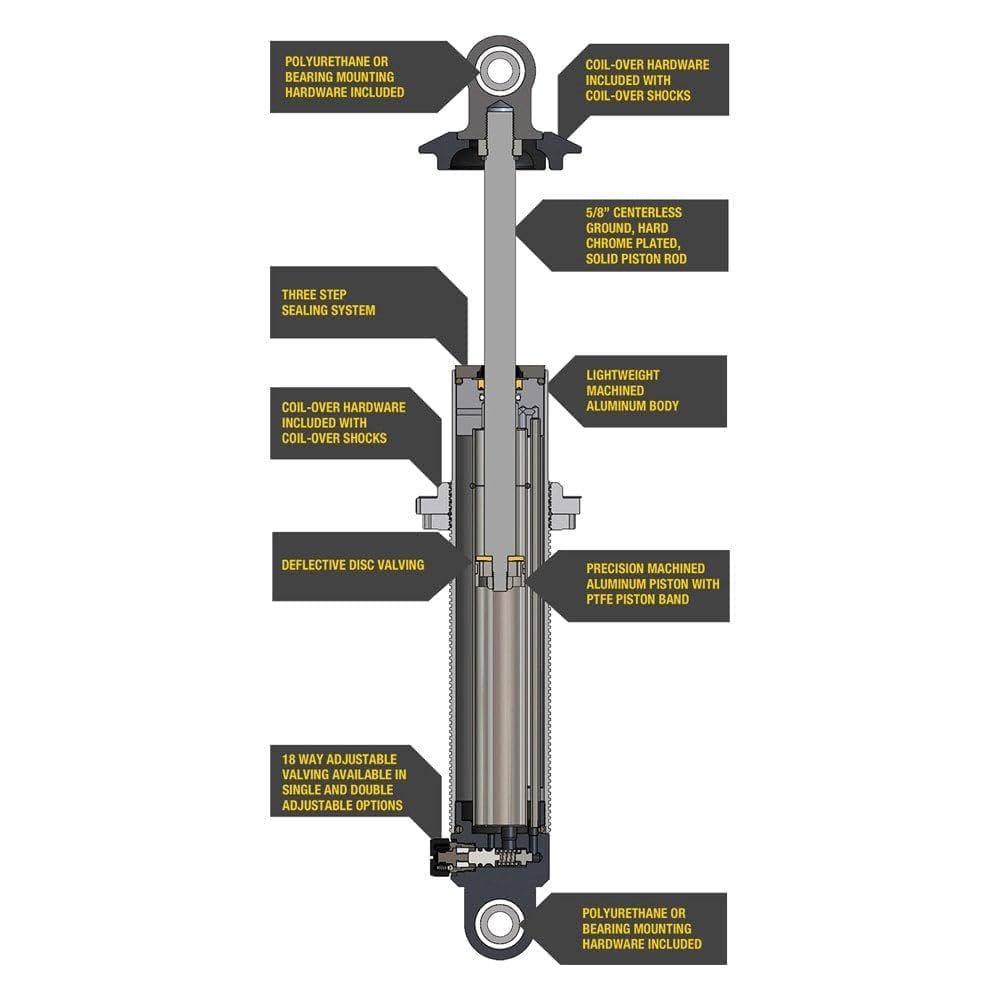 POLYURETHANE OR BEARING MOUNTING HARDWARE INCLUDED

COIL-OVER HARDWARE INCLUDED WITH COIL-OVER SHOCKS

5/8" CENTERLESS GROUND, HARD CHROME PLATED, SOLID PISTON ROD

THREE STEP SEALING SYSTEM

LIGHTWEIGHT MACHINED ALUMINUM BODY

COIL-OVER HARDWARE INCLUDED WITH COIL-OVER SHOCKS

DEFLECTIVE DISC VALVING

PRECISION MACHINED ALUMINUM PISTON WITH PTFE PISTON BAND

18 WAY ADJUSTABLE VALVING AVAILABLE IN SINGLE AND DOUBLE ADJUSTABLE OPTIONS

POLYURETHANE OR BEARING MOUNTING HARDWARE INCLUDED