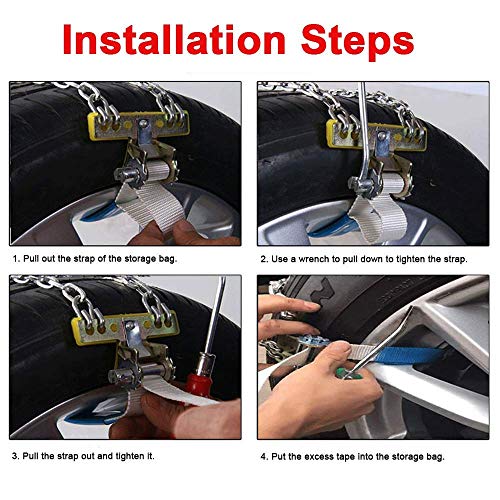 Installation Steps

1. Pull out the strap of the storage bag.

2. Use a wrench to pull down to tighten the strap.

3. Pull the strap out and tighten it.

4. Put the excess tape into the storage bag.