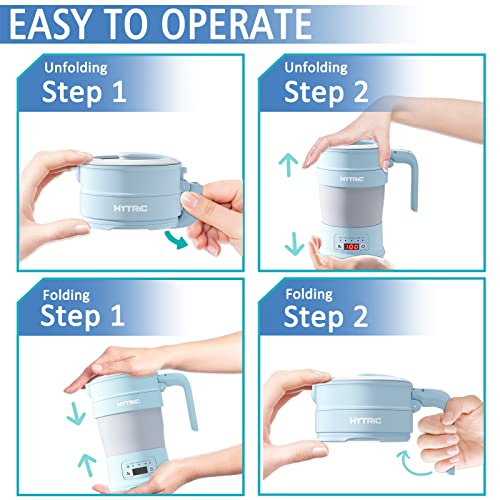 EASY TO OPERATE

Unfolding
Step 1

HYTRIC

Unfolding
Step 2

HYTRIC

100

Folding
Step 1

HYTRIC

Folding
Step 2

HYTRIC