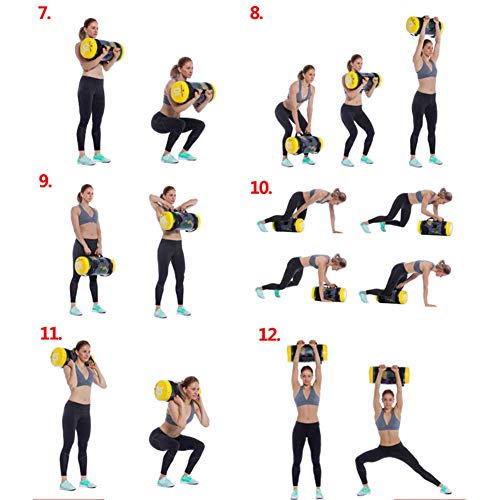 7.

8.

9.

10.

11.

12.