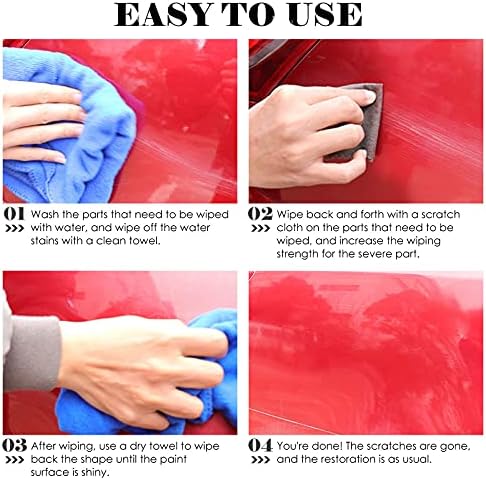 EASY TO USE

01
>>> Wash the parts that need to be wiped with water, and wipe off the water stains with a clean towel.

02
>>> Wipe back and forth with a scratch cloth on the parts that need to be wiped, and increase the wiping strength for the severe part.

03
>>> After wiping, use a dry towel to wipe back the shape until the paint surface is shiny.

04
>>> You're done! The scratches are gone, and the restoration is as usual.