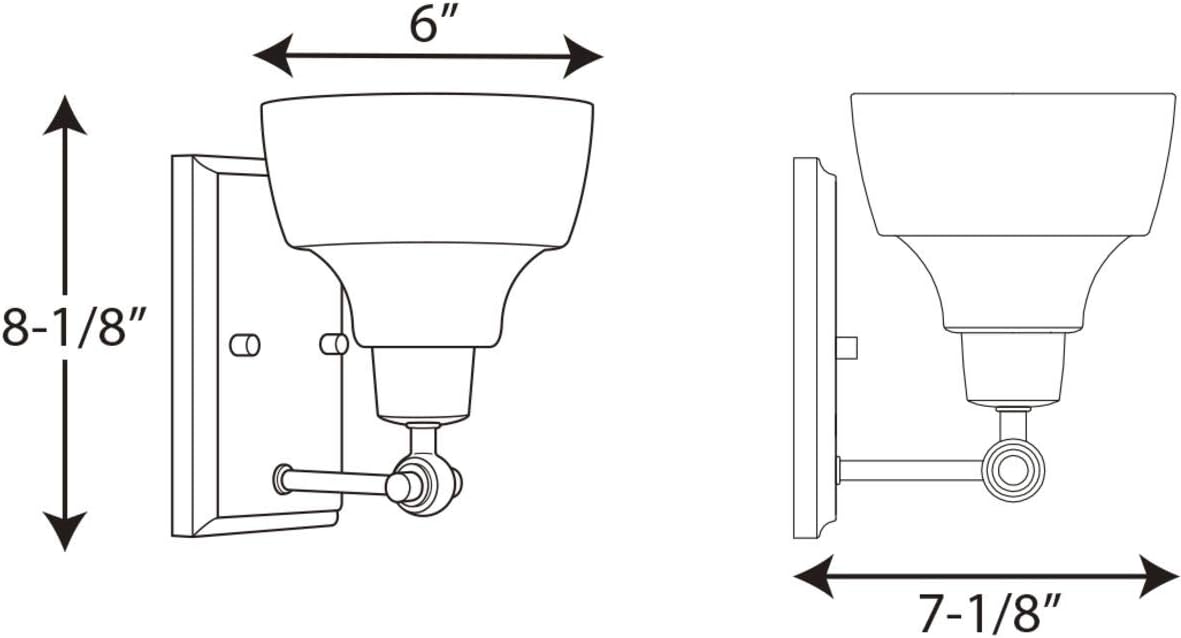 6"

8-1/8"

7-1/8"