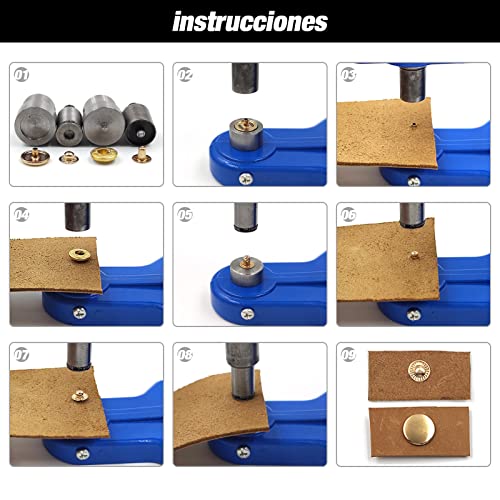 instrucciones

01

02

03

04

05

06

07

08

09