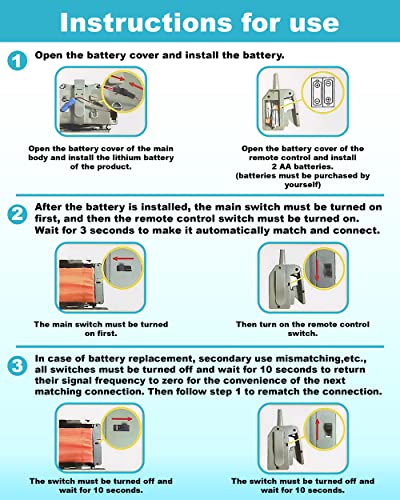 Instructions for use

1 Open the battery cover and install the battery.

Open the battery cover of the main body and install the lithium battery of the product.

Open the battery cover of the remote control and install 2 AA batteries. (batteries must be purchased by yourself)

2 After the battery is installed, the main switch must be turned on first, and then the remote control switch must be turned on. Wait for 3 seconds to make it automatically match and connect.

The main switch must be turned on first.

Then turn on the remote control switch.

3 In case of battery replacement, secondary use mismatching,etc., all switches must be turned off and wait for 10 seconds to return their signal frequency to zero for the convenience of the next matching connection. Then follow step 1 to rematch the connection.

The switch must be turned off and wait for 10 seconds.

The switch must be turned off and wait for 10 seconds.