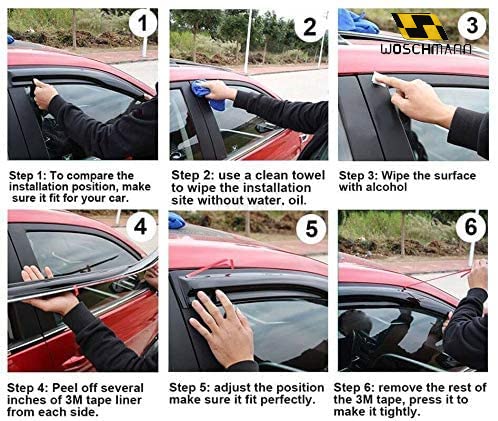 1

2

3

WOSCHMANN

Step 1: To compare the installation position, make sure it fit for your car.

Step 2: use a clean towel to wipe the installation site without water, oil.

Step 3: Wipe the surface with alcohol

4

5

6

Step 4: Peel off several inches of 3M tape liner from each side.

Step 5: adjust the position make sure it fit perfectly.

Step 6: remove the rest of the 3M tape, press it to make it tightly.