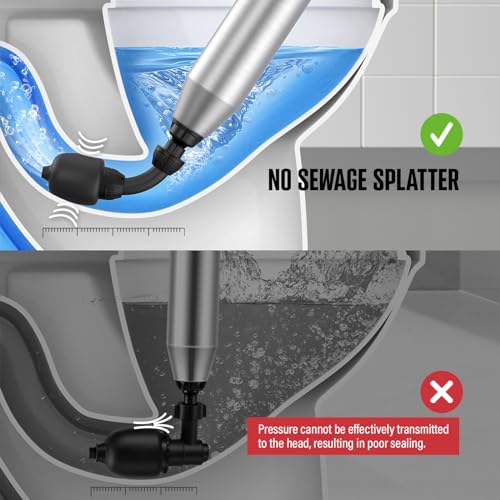 NO SEWAGE SPLATTER

Pressure cannot be effectively transmitted to the head, resulting in poor sealing.