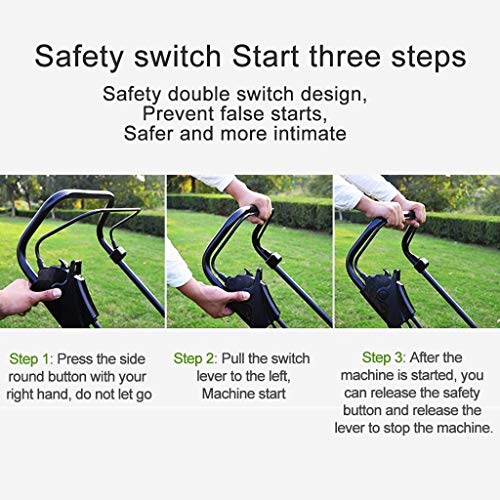 Safety switch Start three steps

Safety double switch design, Prevent false starts, Safer and more intimate

Step 1: Press the side round button with your right hand, do not let go

Step 2: Pull the switch lever to the left, Machine start

Step 3: After the machine is started, you can release the safety button and release the lever to stop the machine.